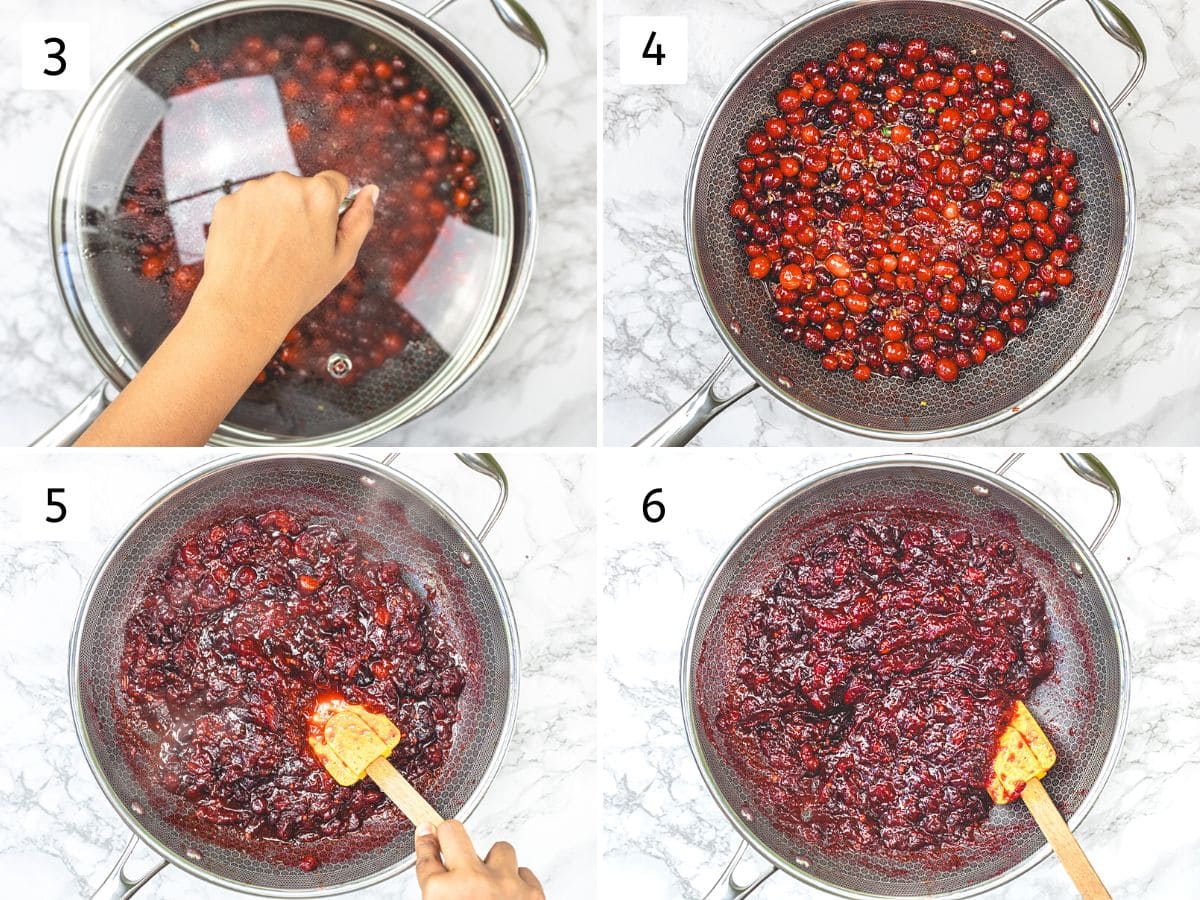 3

4

5

6