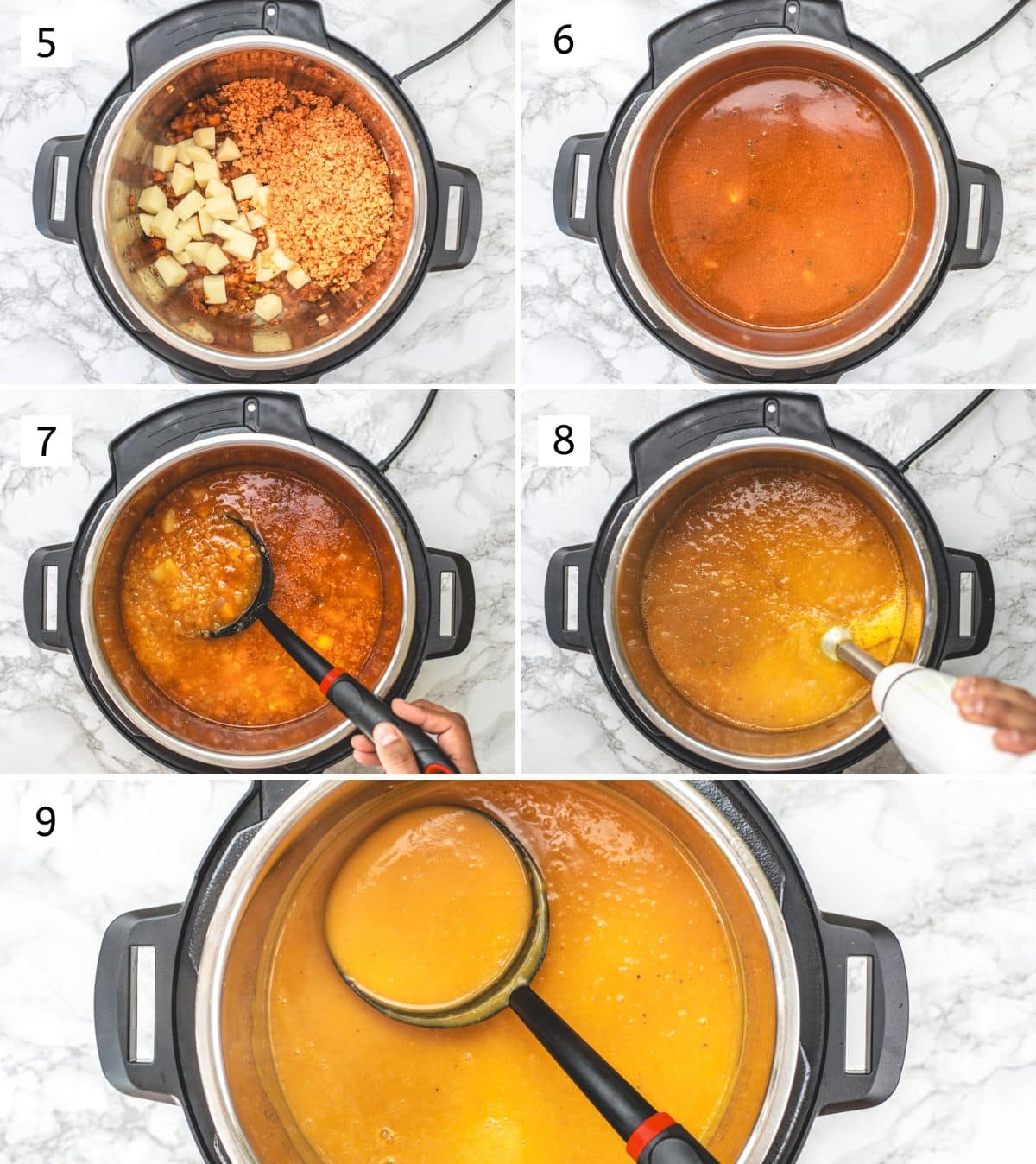 5

6

7

8

9