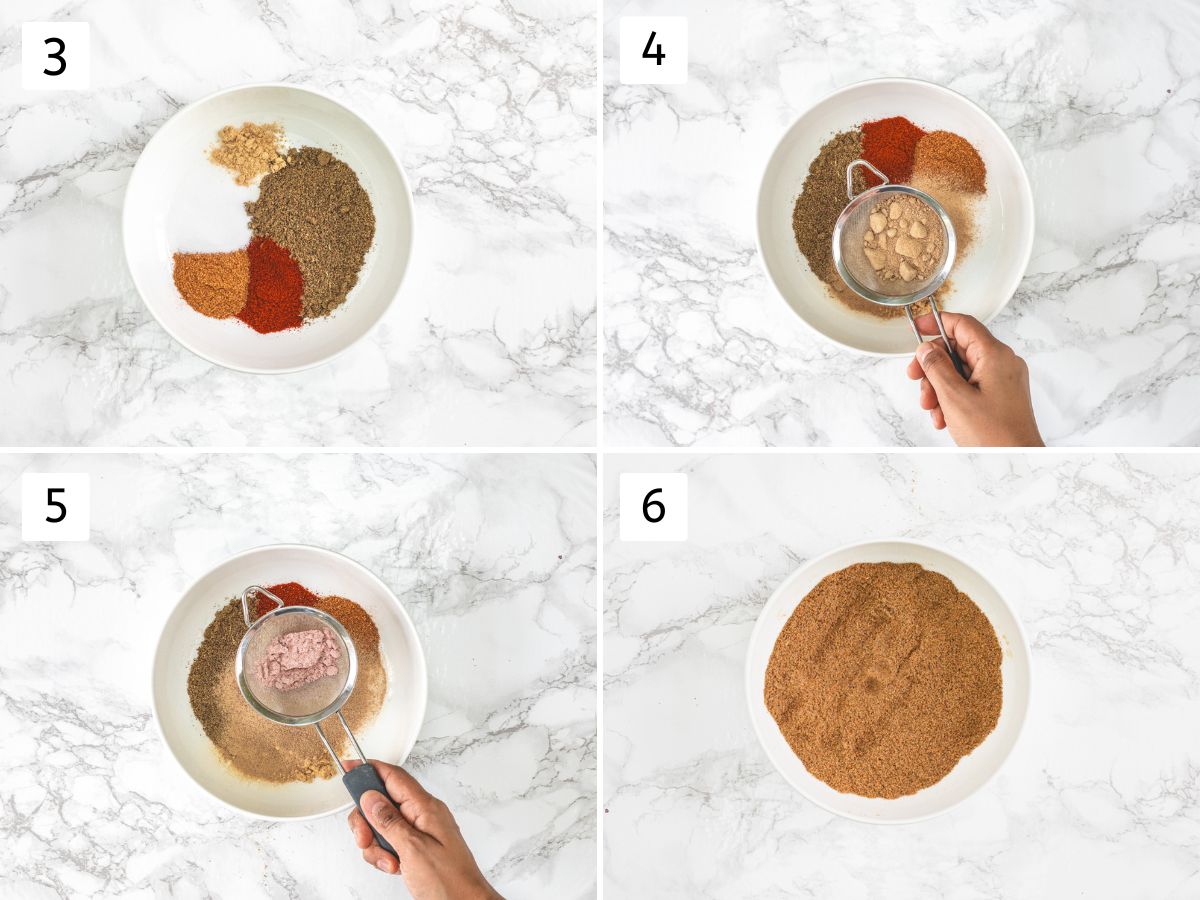 3

4

5

6