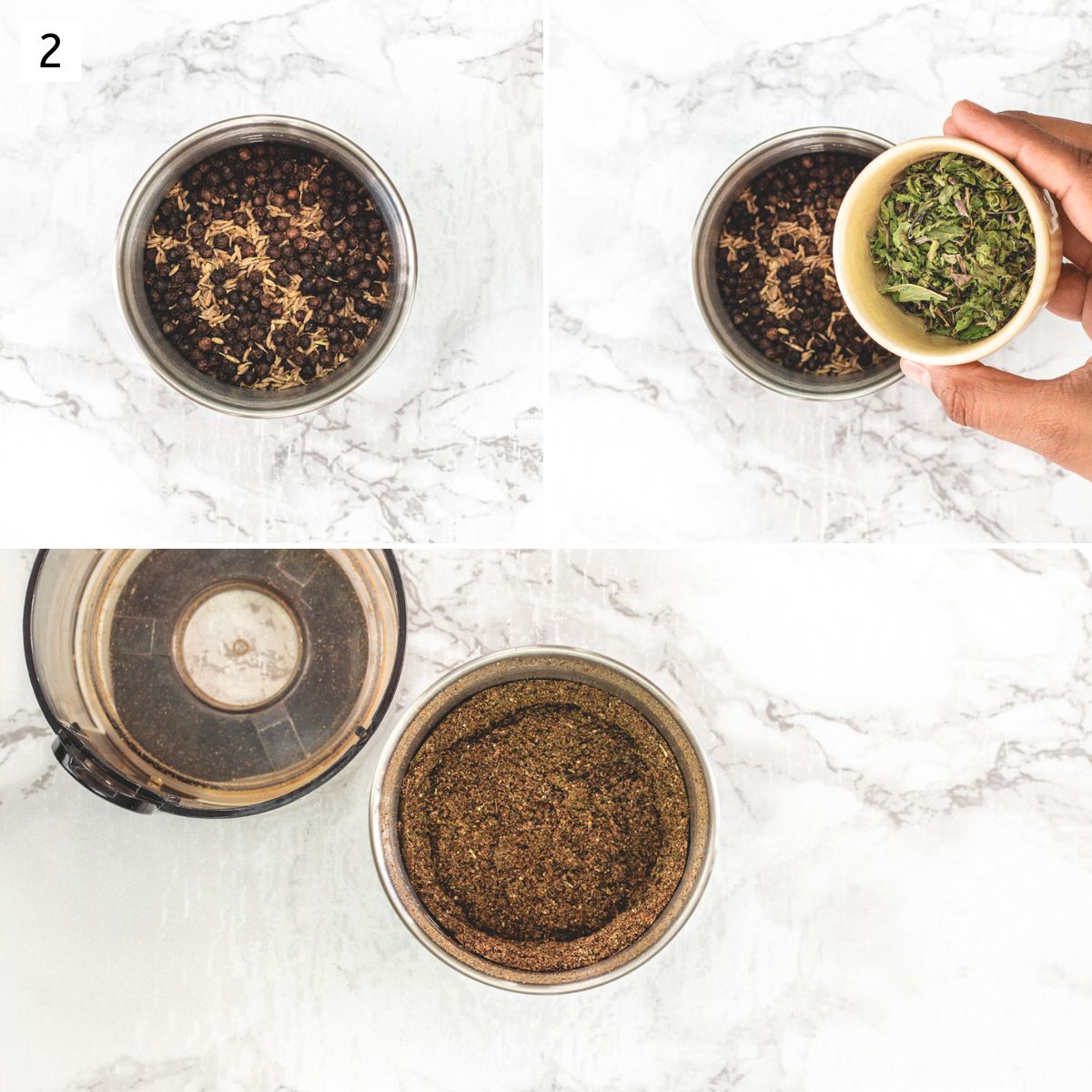 2