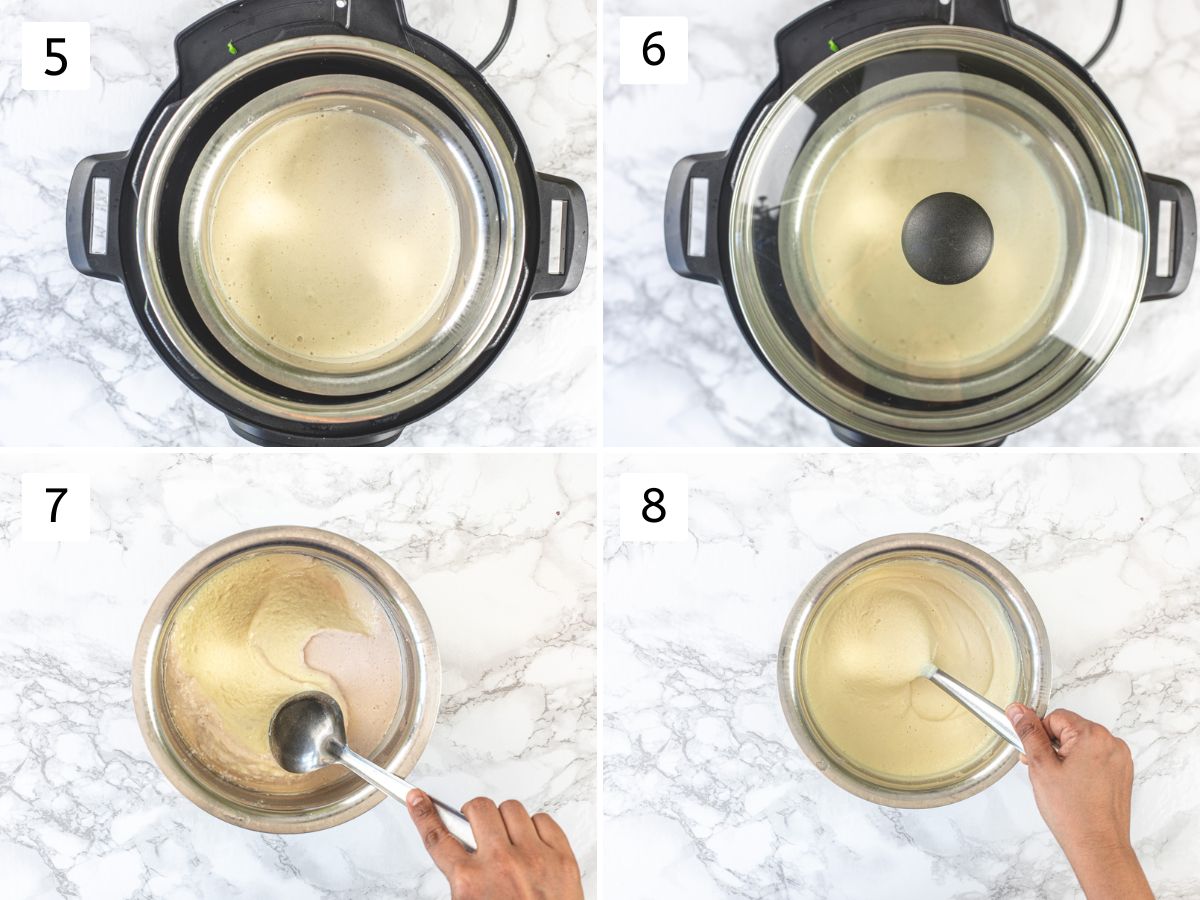 5

6

7

8