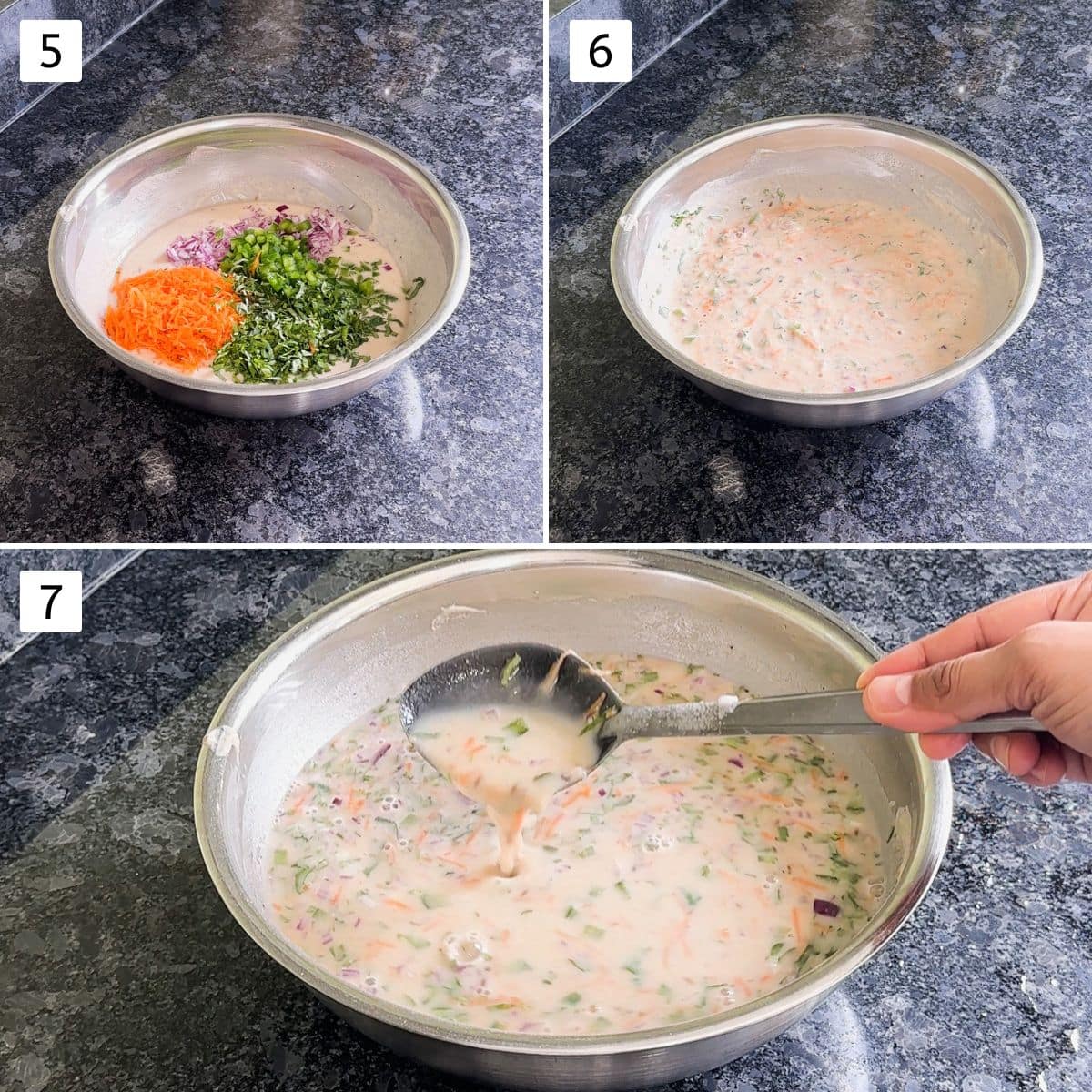 5

6

7